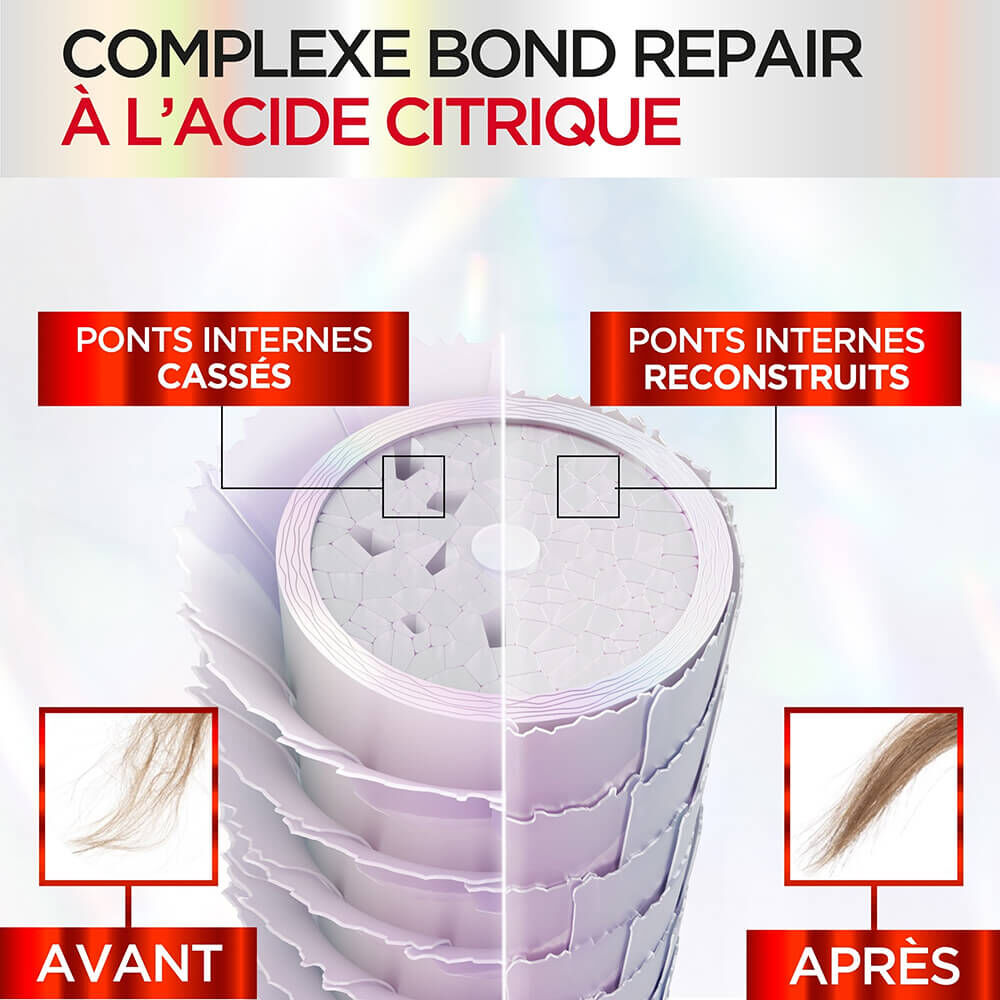 COMPLEXE BOND REPAIR
À L'ACIDE CITRIQUE

PONTS INTERNES CASSÉS

PONTS INTERNES RECONSTRUITS

AVANT

APRÈS